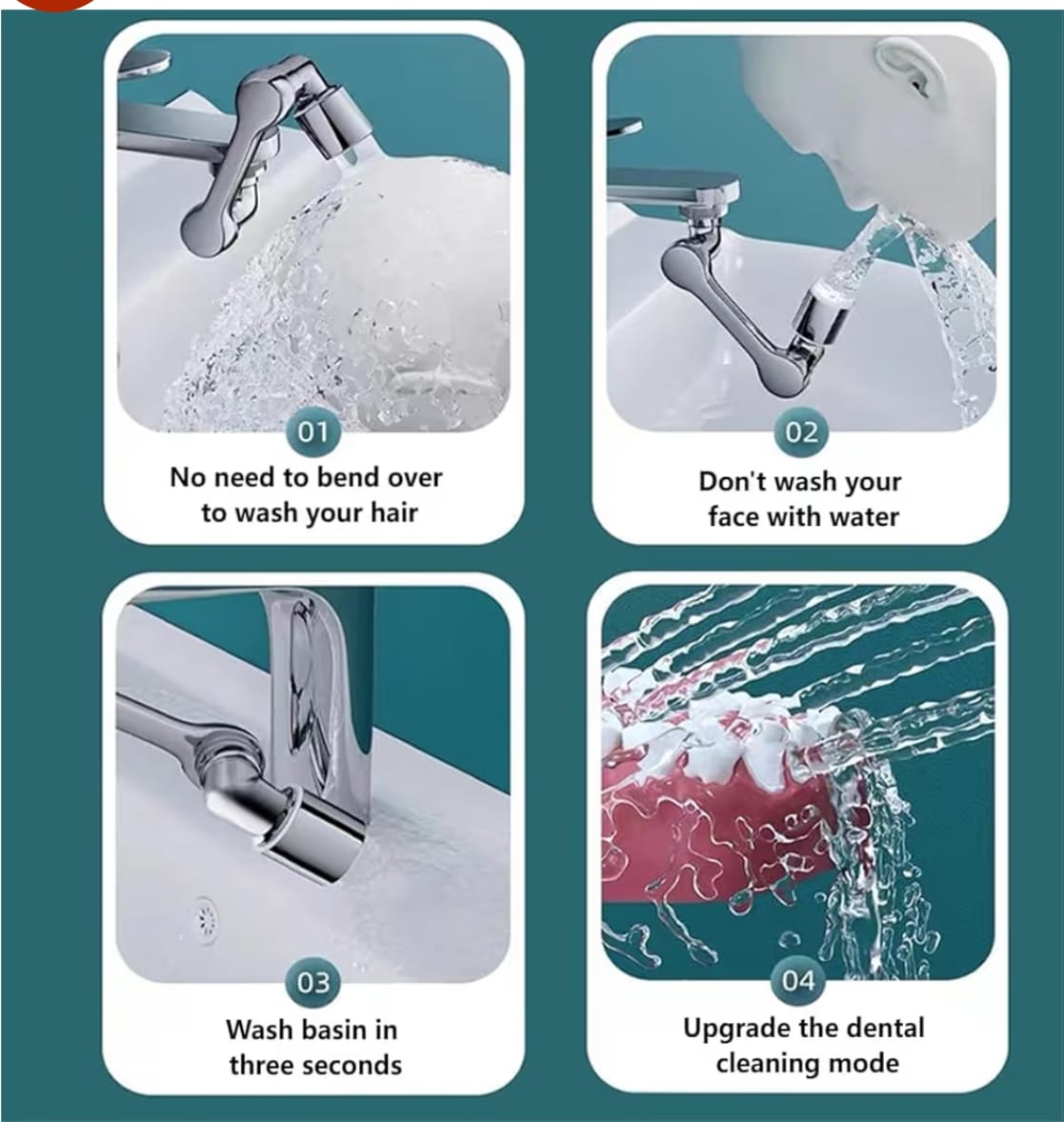 01

No need to bend over to wash your hair

02

Don't wash your face with water

03

Wash basin in three seconds

04

Upgrade the dental cleaning mode